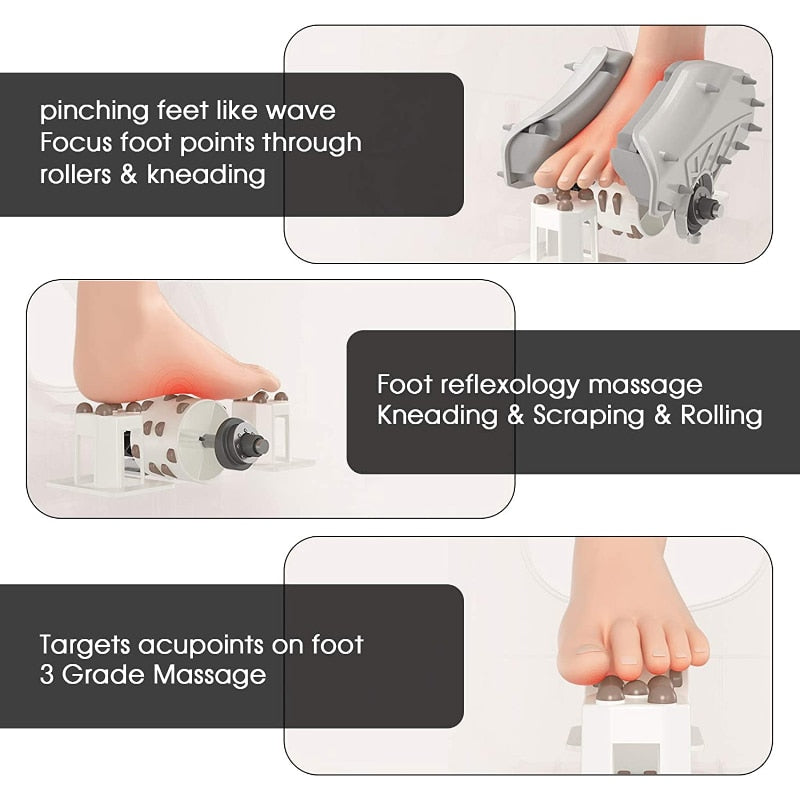 pinching feet like wave
Focus foot points through rollers & kneading

Foot reflexology massage
Kneading & Scraping & Rolling

Targets acupoints on foot
3 Grade Massage